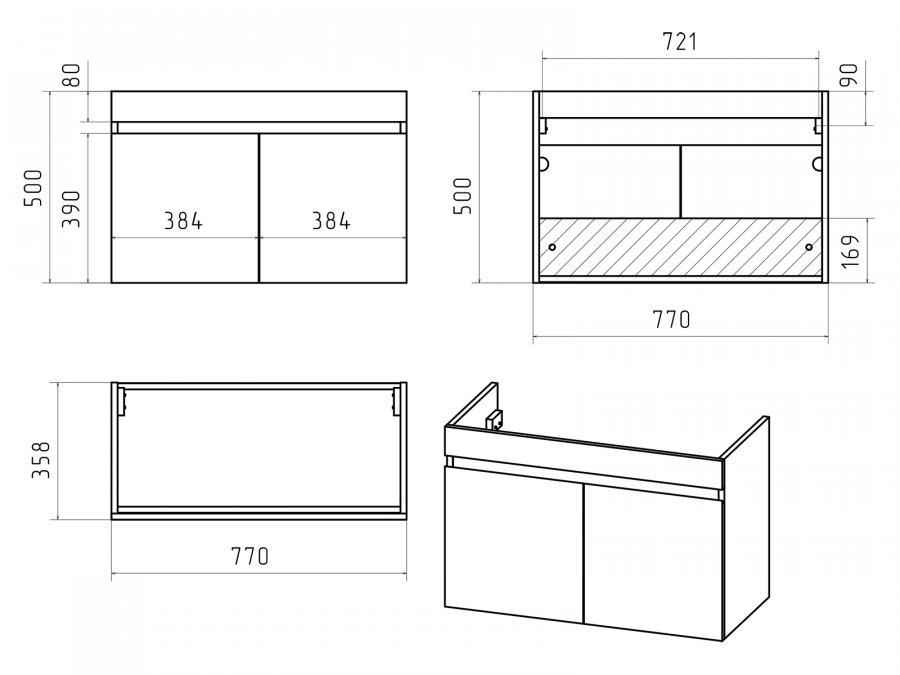 80
500
390
384
384
721
90
500
169
770
358
770